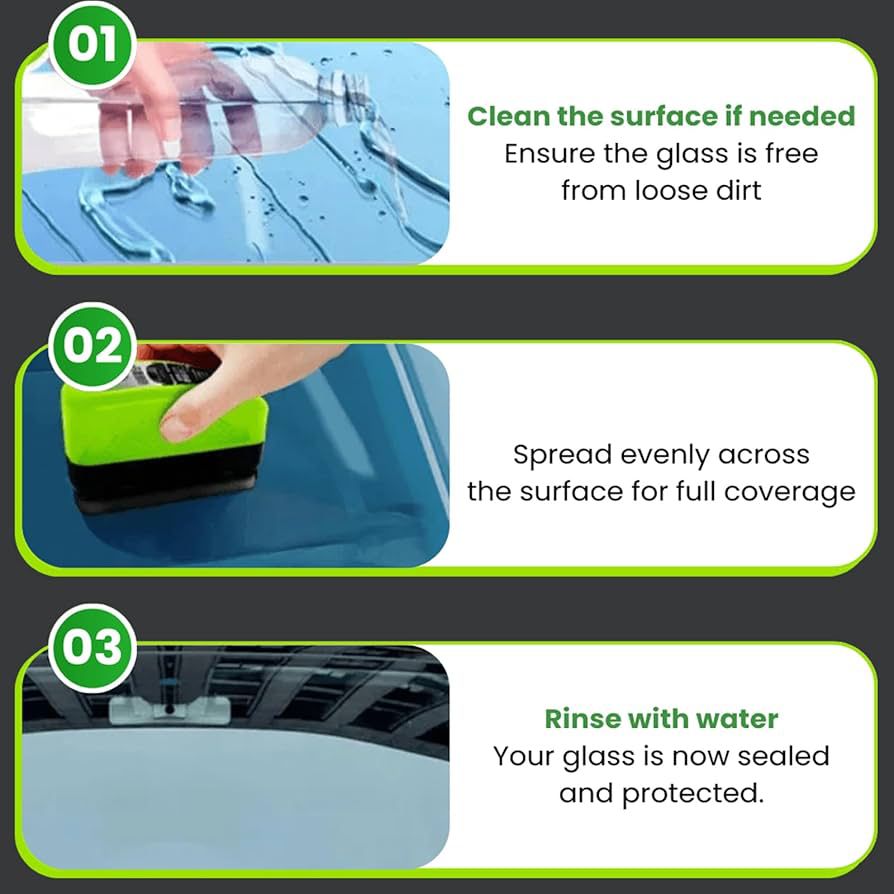 01

Clean the surface if needed
Ensure the glass is free from loose dirt

02

Spread evenly across the surface for full coverage

03

Rinse with water
Your glass is now sealed and protected.