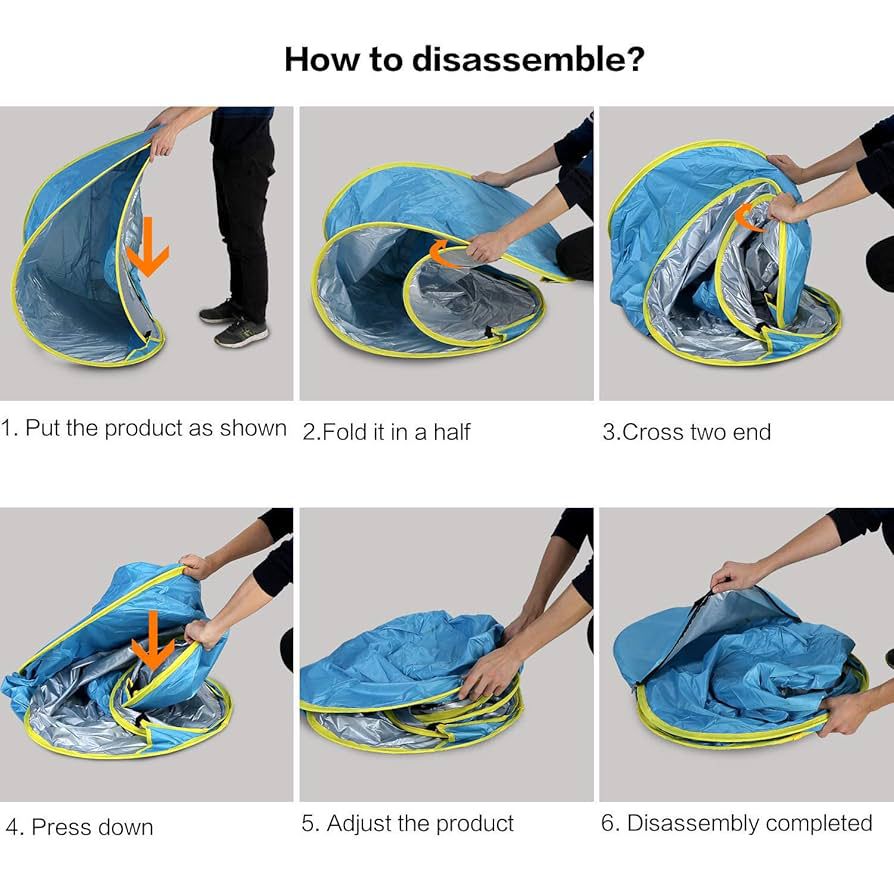 How to disassemble?

1. Put the product as shown

2.Fold it in a half

3.Cross two end

4. Press down

5. Adjust the product

6. Disassembly completed