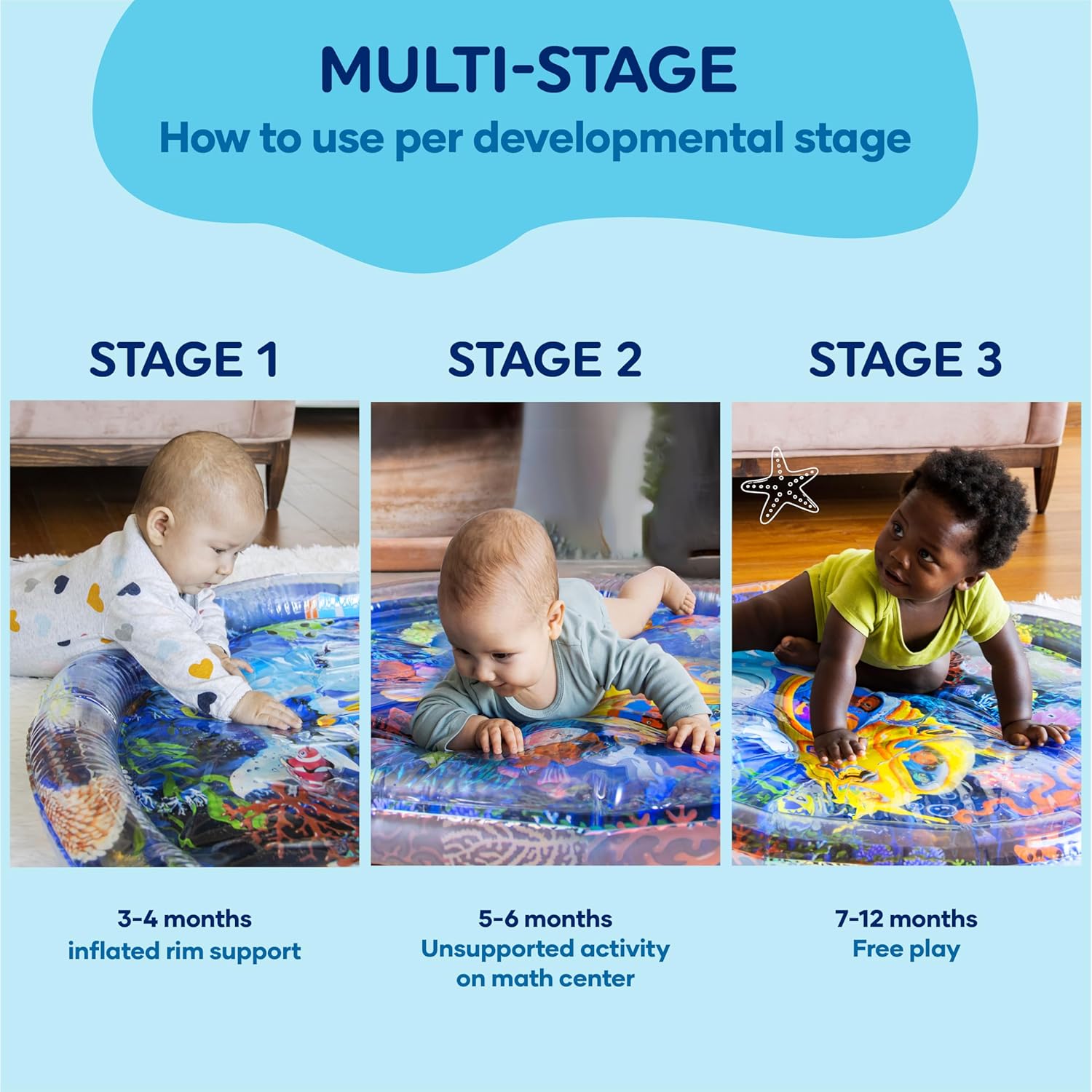 MULTI-STAGE
How to use per developmental stage

STAGE 1

3-4 months
inflated rim support

STAGE 2

5-6 months
Unsupported activity on math center

STAGE 3

7-12 months
Free play