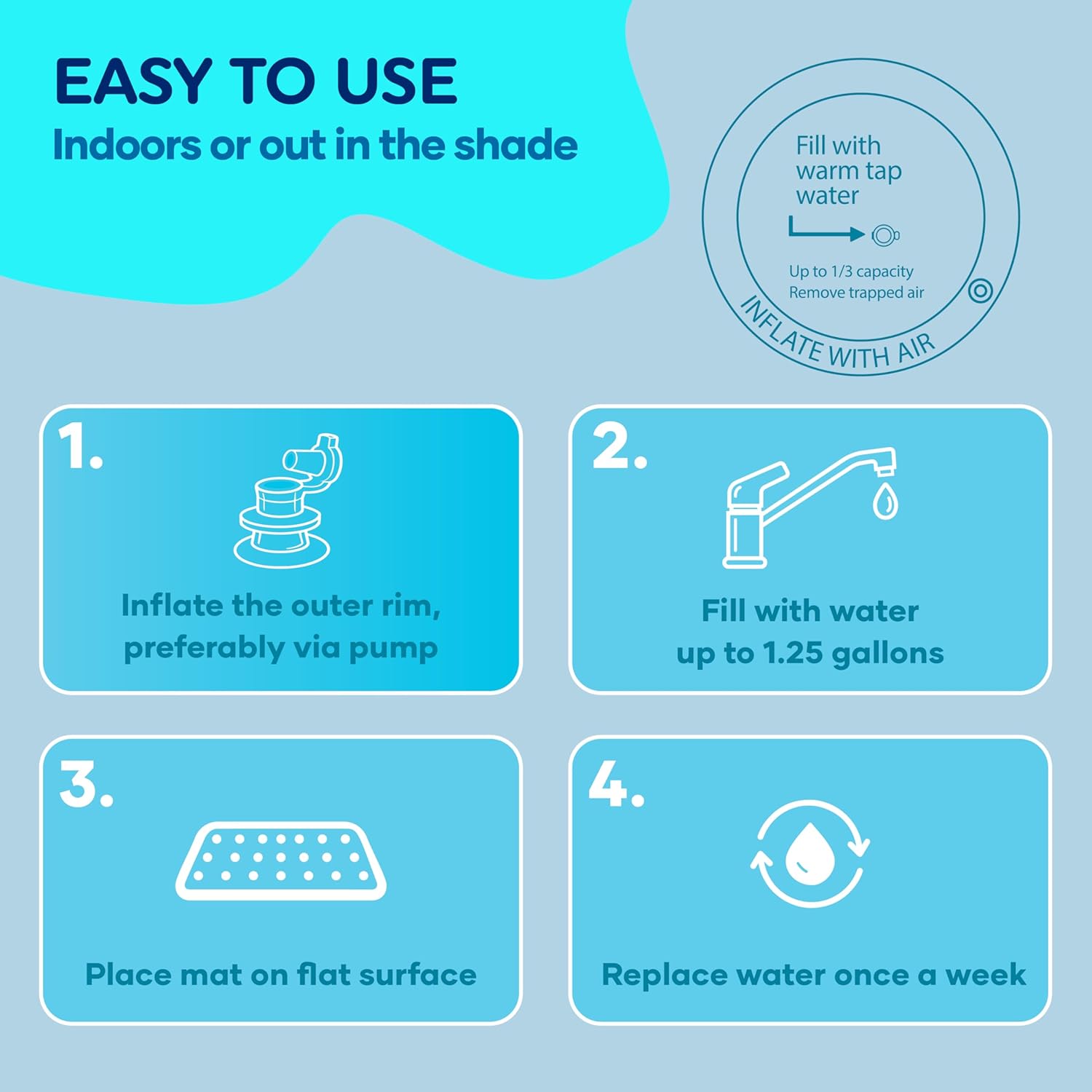 EASY TO USE
Indoors or out in the shade

Fill with warm tap water

Up to 1/3 capacity
Remove trapped air

INFLATE WITH AIR

1.
Inflate the outer rim, preferably via pump

2.
Fill with water up to 1.25 gallons

3.
Place mat on flat surface

4.
Replace water once a week